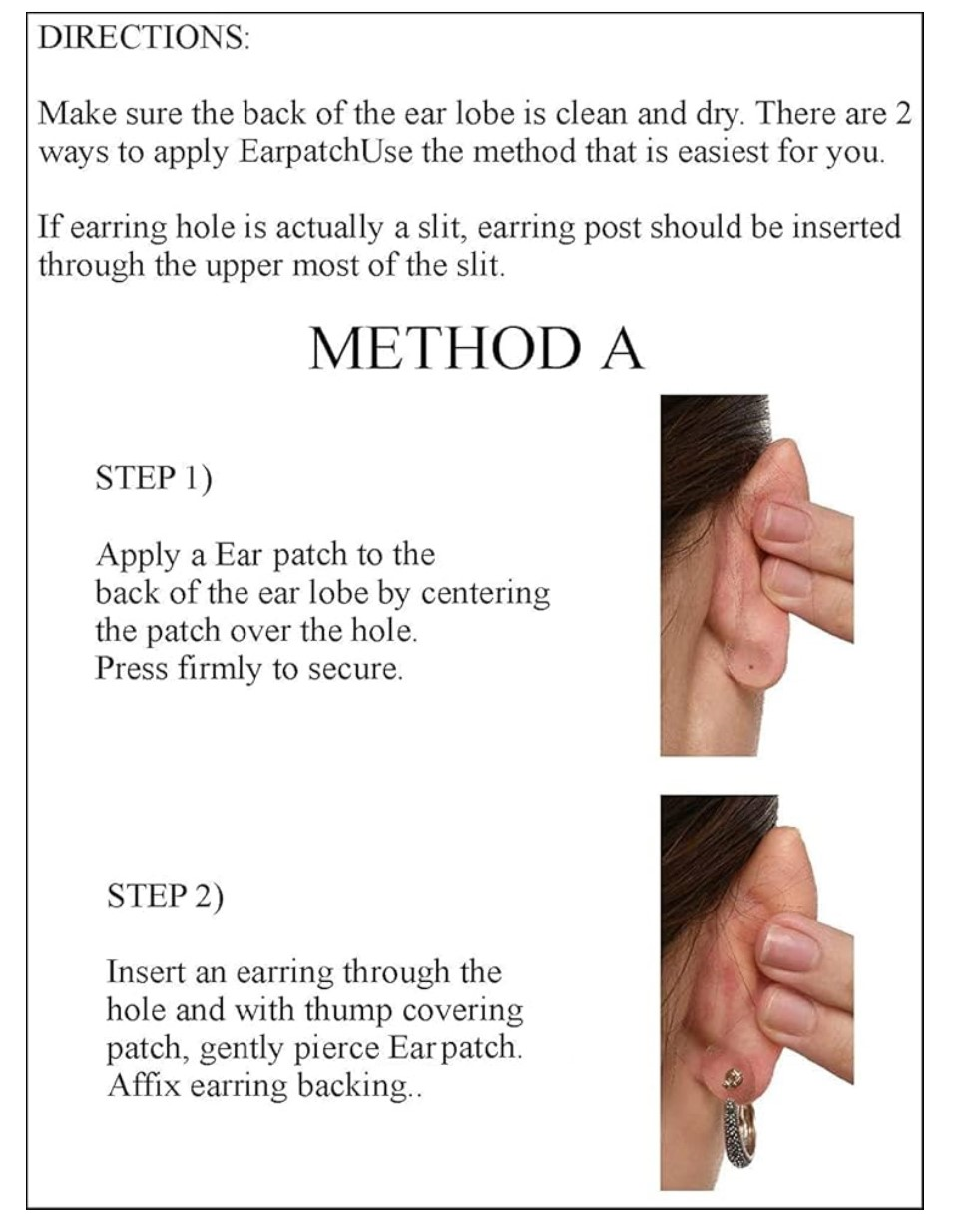 DIRECTIONS:

Make sure the back of the ear lobe is clean and dry. There are 2 ways to apply EarpatchUse the method that is easiest for you.

If earring hole is actually a slit, earring post should be inserted through the upper most of the slit.

METHOD A

STEP 1)

Apply a Ear patch to the back of the ear lobe by centering the patch over the hole. Press firmly to secure.

STEP 2)

Insert an earring through the hole and with thump covering patch, gently pierce Ear patch. Affix earring backing..